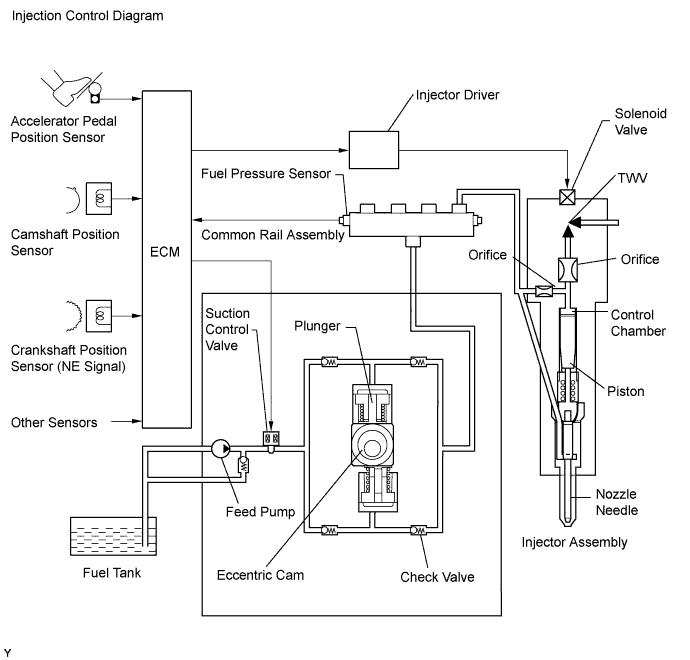 Injection Control Diagram

Accelerator Pedal Position Sensor

Camshaft Position Sensor

Crankshaft Position Sensor (NE Signal)

Other Sensors

ECM

Injector Driver

Fuel Pressure Sensor

Common Rail Assembly

Solenoid Valve

TWV

Orifice

Orifice

Control Chamber

Piston

Nozzle Needle

Injector Assembly

Suction Control Valve

Plunger

Feed Pump

Fuel Tank

Eccentric Cam

Check Valve

Y