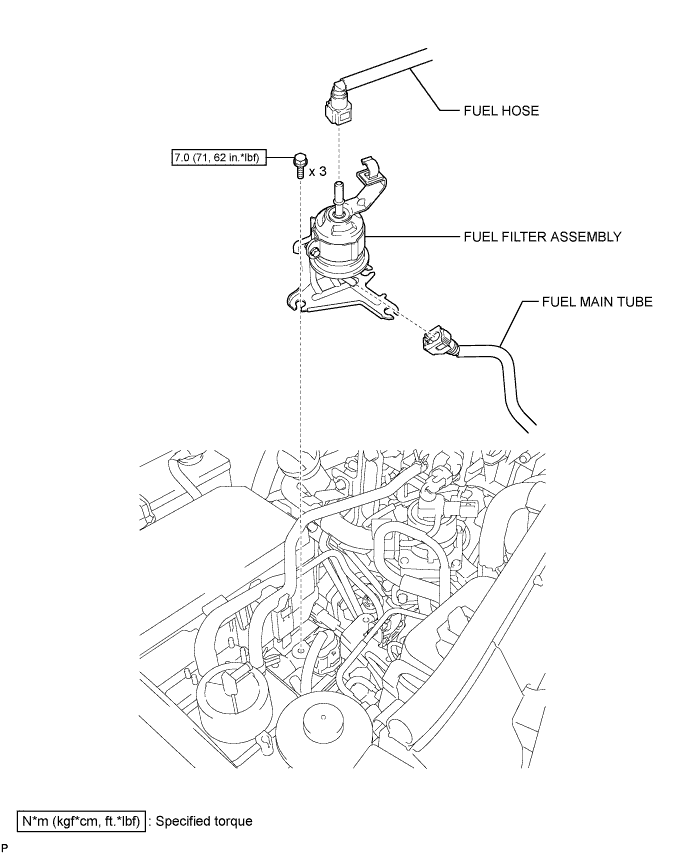 FUEL HOSE

7.0 (71, 62 in.*lbf)

x 3

FUEL FILTER ASSEMBLY

FUEL MAIN TUBE

N*m (kgf*cm, ft.*lbf) : Specified torque

P