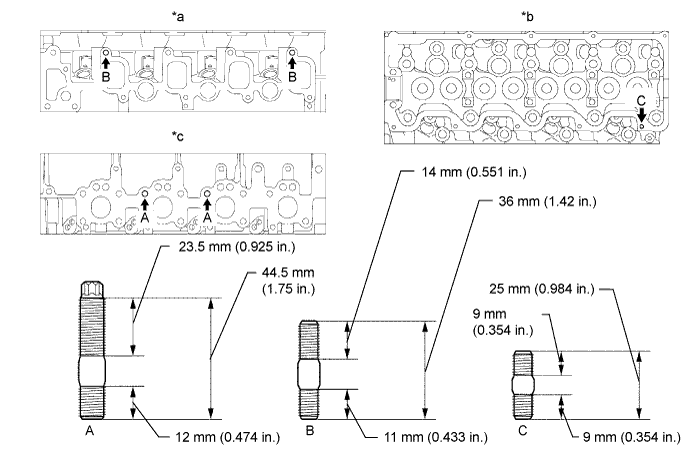 *a

B B

*b

C

*c

A A

14 mm (0.551 in.)

36 mm (1.42 in.)

23.5 mm (0.925 in.)

44.5 mm (1.75 in.)

25 mm (0.984 in.)

9 mm (0.354 in.)

A

12 mm (0.474 in.)

B

11 mm (0.433 in.)

C

9 mm (0.354 in.)