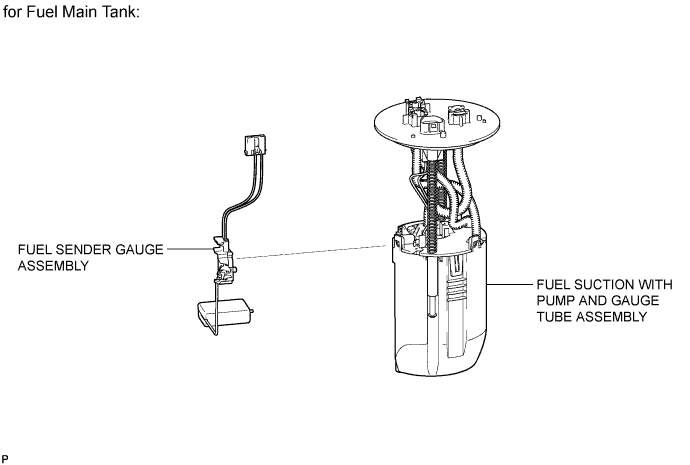 for Fuel Main Tank:

FUEL SENDER GAUGE ASSEMBLY

FUEL SUCTION WITH PUMP AND GAUGE TUBE ASSEMBLY

P