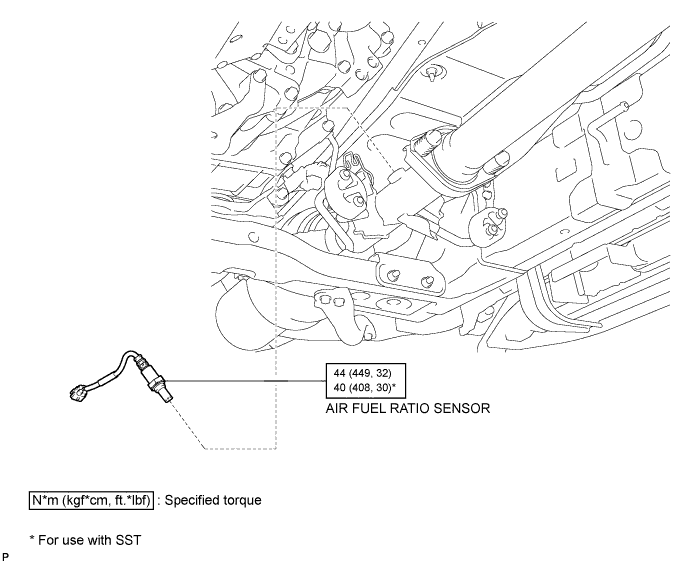 44 (449, 32)
40 (408, 30)*

AIR FUEL RATIO SENSOR

N*m (kgf*cm, ft.*lbf) : Specified torque

* For use with SST

P