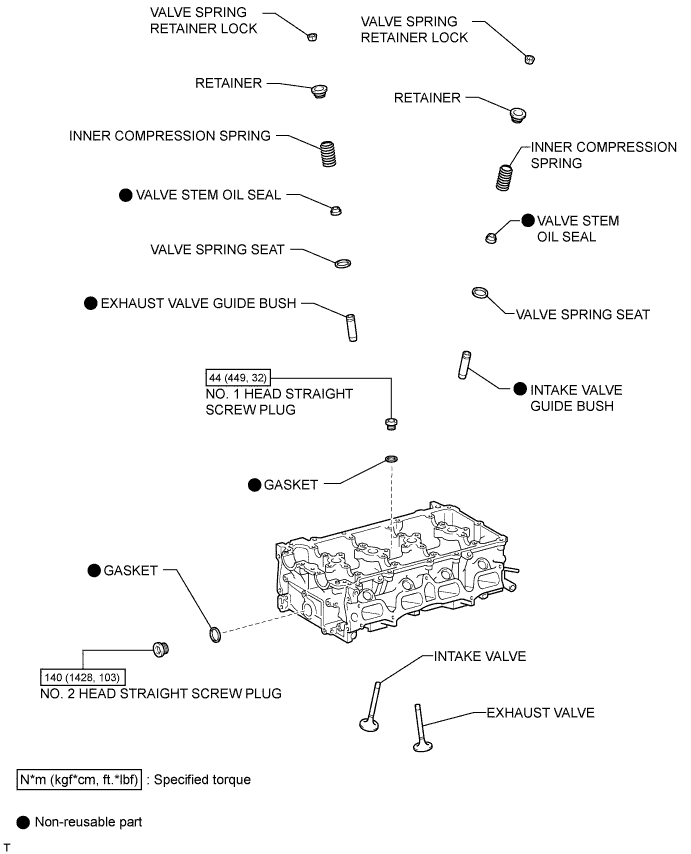 VALVE SPRING RETAINER LOCK

VALVE SPRING RETAINER LOCK

RETAINER

RETAINER

INNER COMPRESSION SPRING

INNER COMPRESSION SPRING

● VALVE STEM OIL SEAL

● VALVE STEM OIL SEAL

VALVE SPRING SEAT

● EXHAUST VALVE GUIDE BUSH

VALVE SPRING SEAT

44 (449, 32)
NO. 1 HEAD STRAIGHT SCREW PLUG

● INTAKE VALVE GUIDE BUSH

● GASKET

● GASKET

140 (1428, 103)
NO. 2 HEAD STRAIGHT SCREW PLUG

INTAKE VALVE

EXHAUST VALVE

N*m (kgf*cm, ft.*lbf) : Specified torque

● Non-reusable part

T