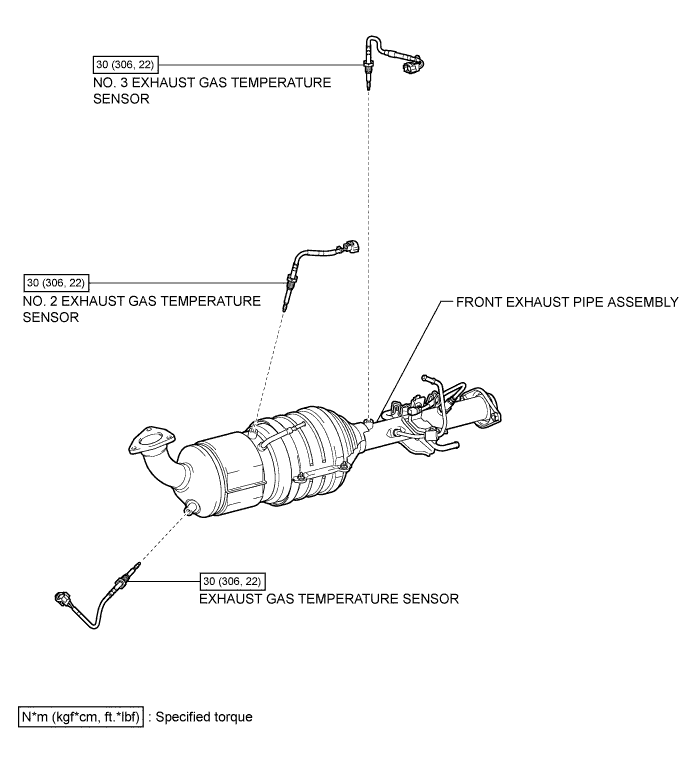 30 (306, 22)
NO. 3 EXHAUST GAS TEMPERATURE SENSOR

30 (306, 22)
NO. 2 EXHAUST GAS TEMPERATURE SENSOR

FRONT EXHAUST PIPE ASSEMBLY

30 (306, 22)
EXHAUST GAS TEMPERATURE SENSOR

N*m (kgf*cm, ft.*lbf) : Specified torque