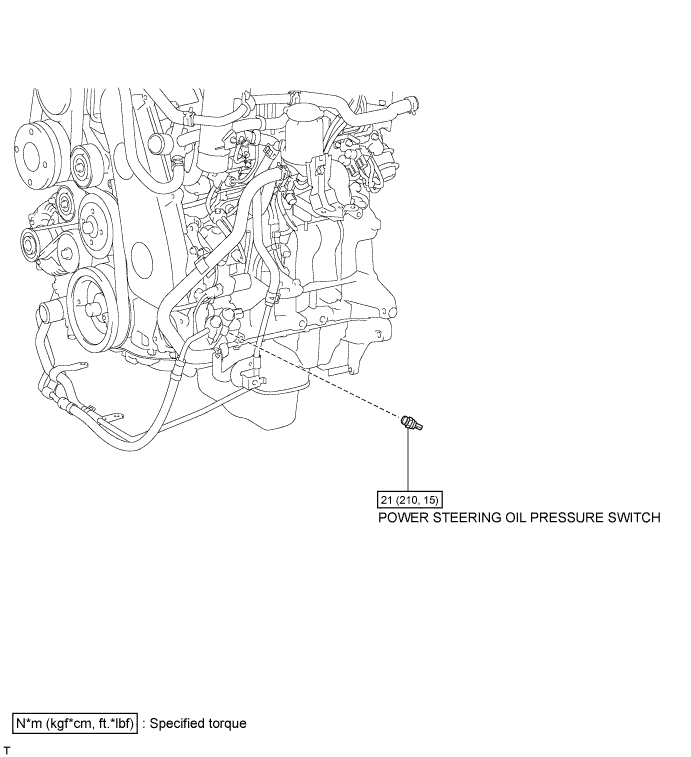 21 (210, 15)
POWER STEERING OIL PRESSURE SWITCH

N*m (kgf*cm, ft.*lbf) : Specified torque

T