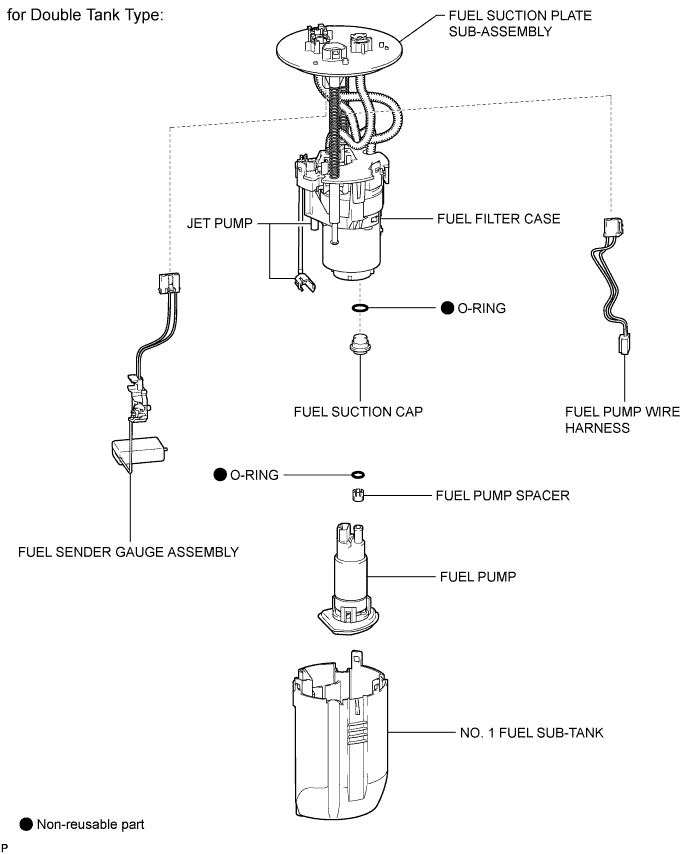 for Double Tank Type:

FUEL SUCTION PLATE SUB-ASSEMBLY

JET PUMP

FUEL FILTER CASE

● O-RING

FUEL SUCTION CAP

FUEL PUMP WIRE HARNESS

● O-RING

FUEL PUMP SPACER

FUEL SENDER GAUGE ASSEMBLY

FUEL PUMP

NO. 1 FUEL SUB-TANK

● Non-reusable part

P