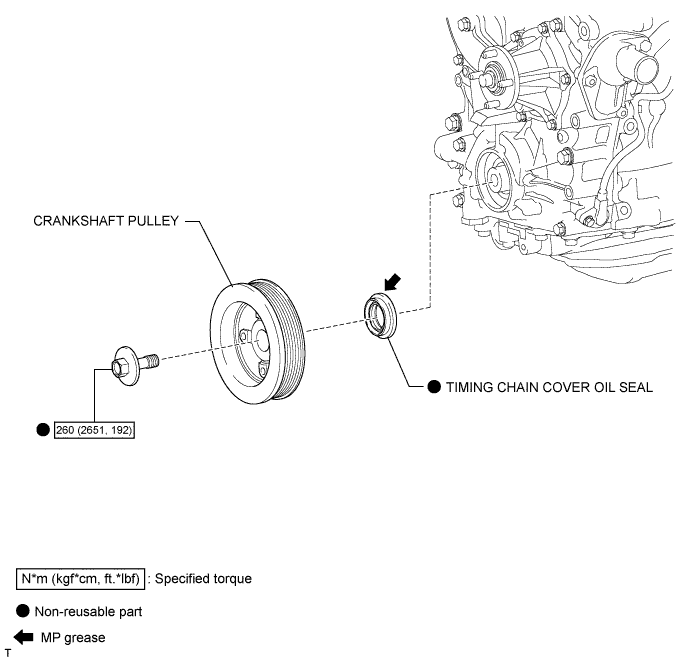 CRANKSHAFT PULLEY

● TIMING CHAIN COVER OIL SEAL

● 260 (2651, 192)

N*m (kgf*cm, ft.*lbf) : Specified torque

● Non-reusable part

MP grease

T