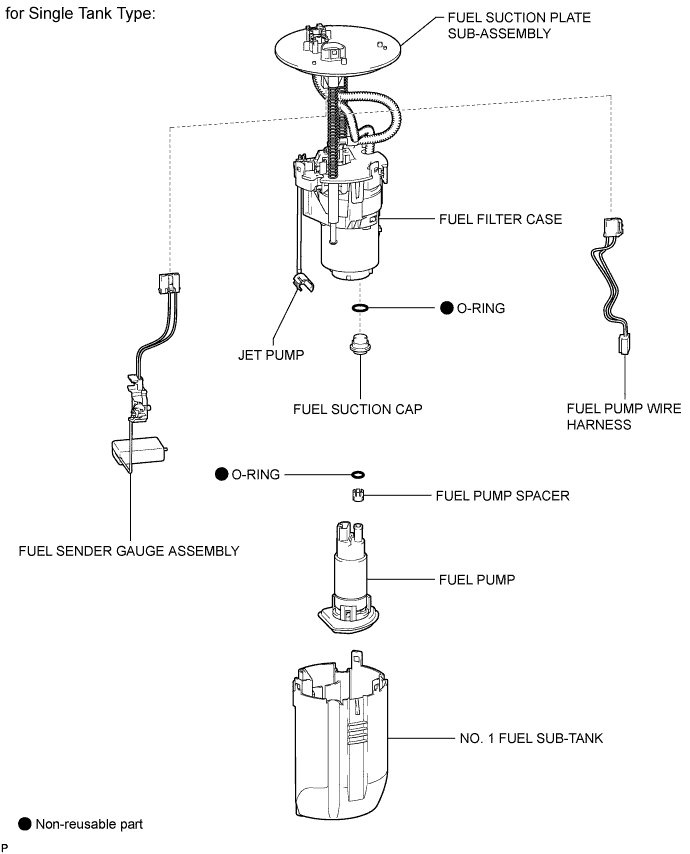 for Single Tank Type:

FUEL SUCTION PLATE SUB-ASSEMBLY

FUEL FILTER CASE

● O-RING

JET PUMP

FUEL SUCTION CAP

FUEL PUMP WIRE HARNESS

● O-RING

FUEL PUMP SPACER

FUEL SENDER GAUGE ASSEMBLY

FUEL PUMP

NO. 1 FUEL SUB-TANK

● Non-reusable part

P