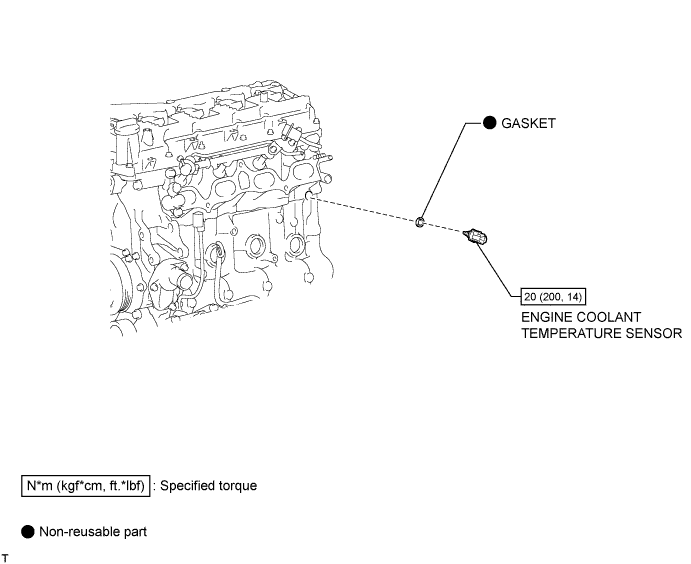 ● GASKET

20 (200, 14)

ENGINE COOLANT TEMPERATURE SENSOR

N*m (kgf*cm, ft.*lbf) : Specified torque

● Non-reusable part

T