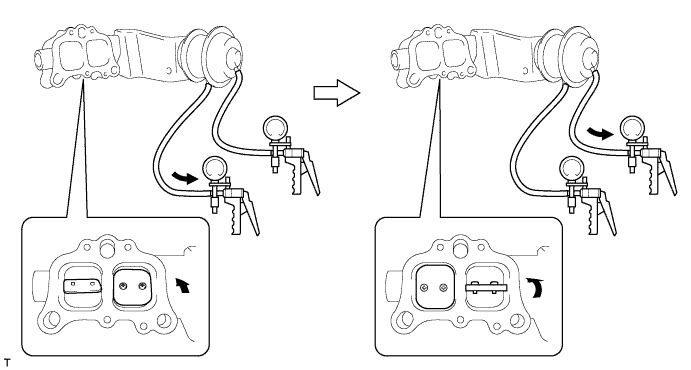 T