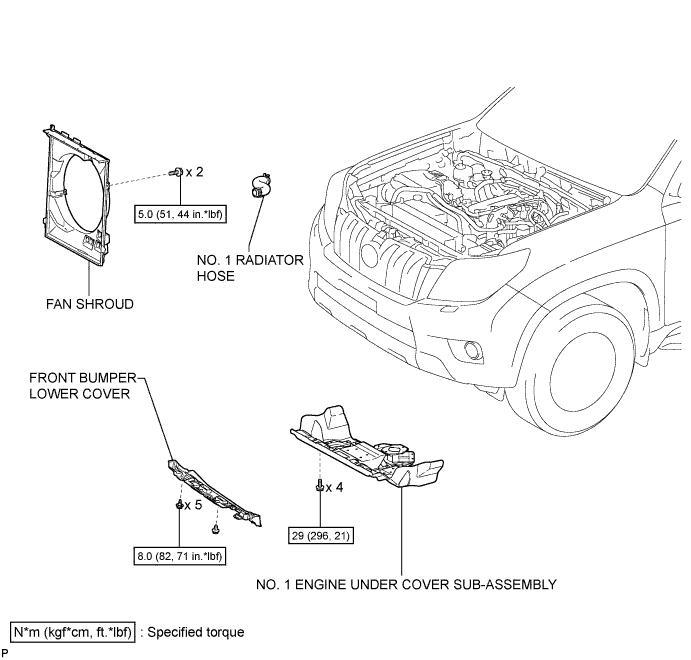 x 2

5.0 (51, 44 in.*lbf)

NO. 1 RADIATOR HOSE

FAN SHROUD

FRONT BUMPER LOWER COVER

x 5

8.0 (82, 71 in.*lbf)

x 4

29 (296, 21)

NO. 1 ENGINE UNDER COVER SUB-ASSEMBLY

N*m (kgf*cm, ft.*lbf) : Specified torque

P