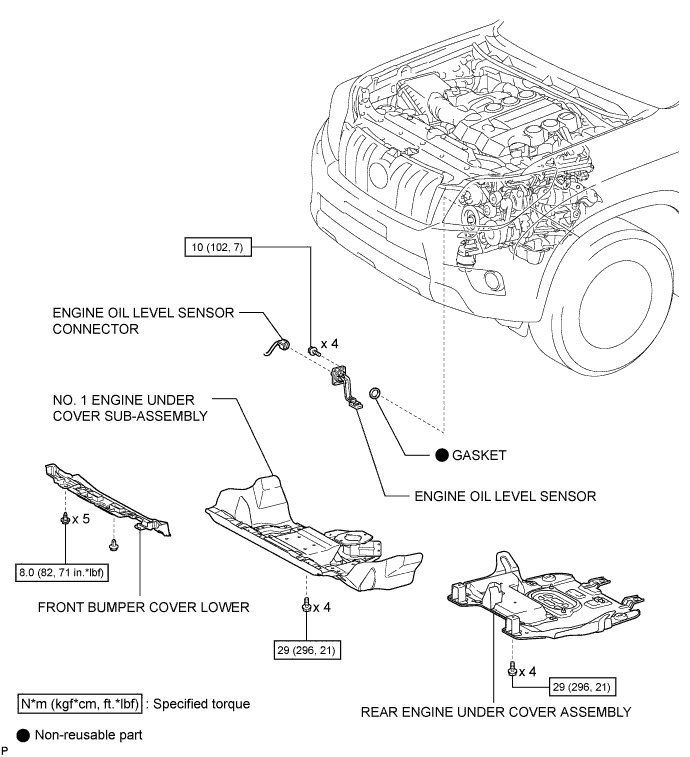 10 (102, 7)

ENGINE OIL LEVEL SENSOR CONNECTOR

x 4

NO. 1 ENGINE UNDER COVER SUB-ASSEMBLY

● GASKET

ENGINE OIL LEVEL SENSOR

x 5

8.0 (82, 71 in.*lbf)

FRONT BUMPER COVER LOWER

x 4

29 (296, 21)

x 4

29 (296, 21)

REAR ENGINE UNDER COVER ASSEMBLY

N*m (kgf*cm, ft.*lbf) : Specified torque

● Non-reusable part

P