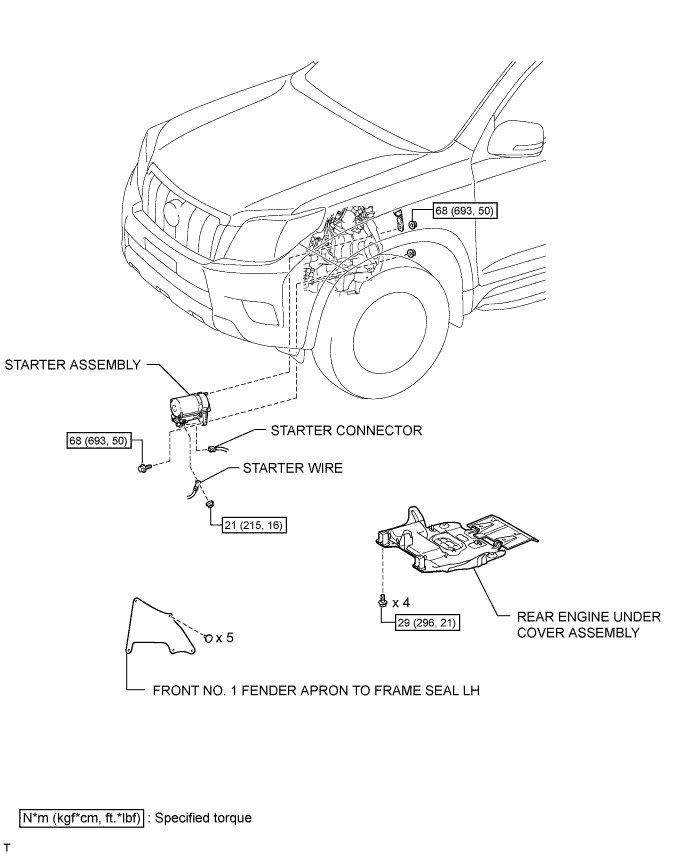 68 (693, 50)

STARTER ASSEMBLY

68 (693, 50)

STARTER CONNECTOR

STARTER WIRE

21 (215, 16)

x 4

29 (296, 21)

REAR ENGINE UNDER COVER ASSEMBLY

x 5

FRONT NO. 1 FENDER APRON TO FRAME SEAL LH

N*m (kgf*cm, ft.*lbf) : Specified torque

T