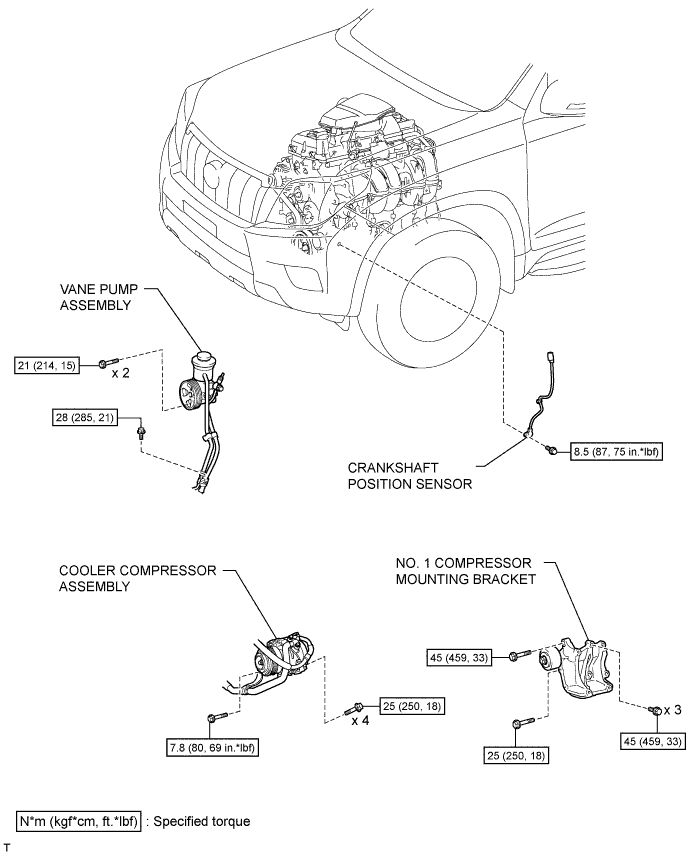 VANE PUMP ASSEMBLY

21 (214, 15)

x 2

28 (285, 21)

CRANKSHAFT POSITION SENSOR

8.5 (87, 75 in.*lbf)

COOLER COMPRESSOR ASSEMBLY

25 (250, 18)

x 4

7.8 (80, 69 in.*lbf)

NO. 1 COMPRESSOR MOUNTING BRACKET

45 (459, 33)

x 3

45 (459, 33)

25 (250, 18)

N*m (kgf*cm, ft.*lbf) : Specified torque

T