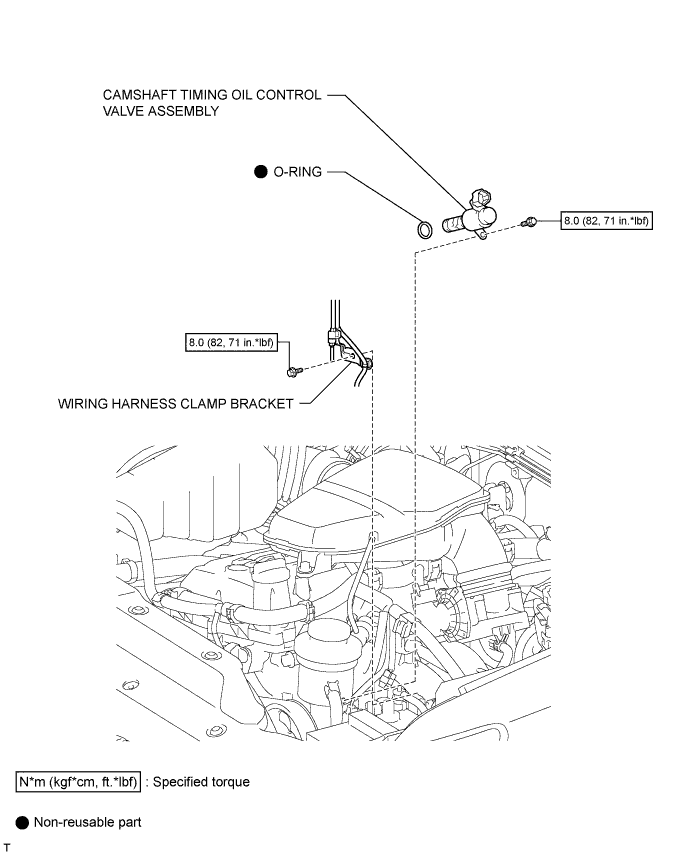 CAMSHAFT TIMING OIL CONTROL VALVE ASSEMBLY

● O-RING

8.0 (82, 71 in.*lbf)

8.0 (82, 71 in.*lbf)

WIRING HARNESS CLAMP BRACKET

N*m (kgf*cm, ft.*lbf) : Specified torque

● Non-reusable part

T