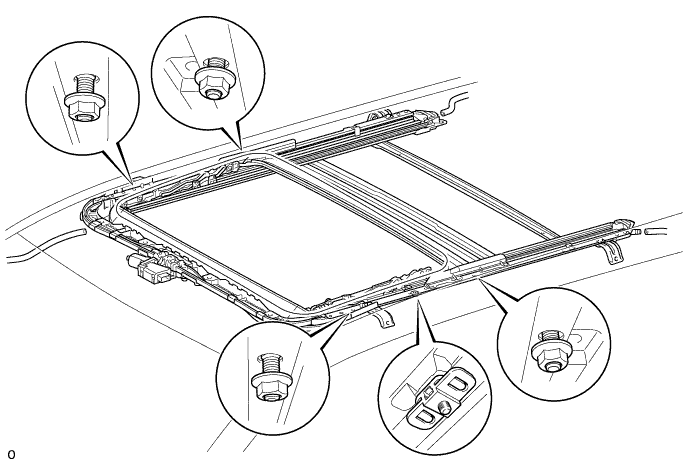 o