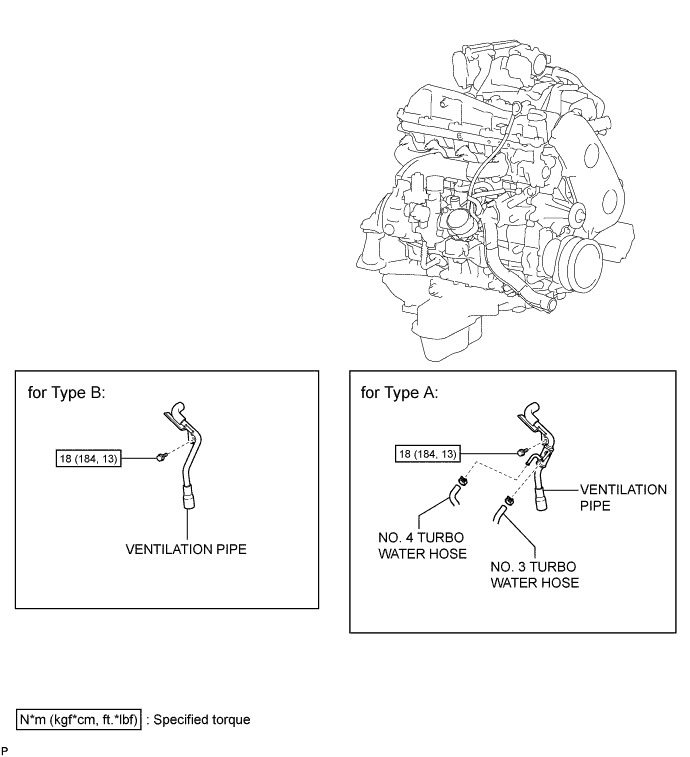 for Type B:

18 (184, 13)

VENTILATION PIPE

for Type A:

18 (184, 13)

VENTILATION PIPE

NO. 4 TURBO WATER HOSE

NO. 3 TURBO WATER HOSE

N*m (kgf*cm, ft.*lbf) : Specified torque

P