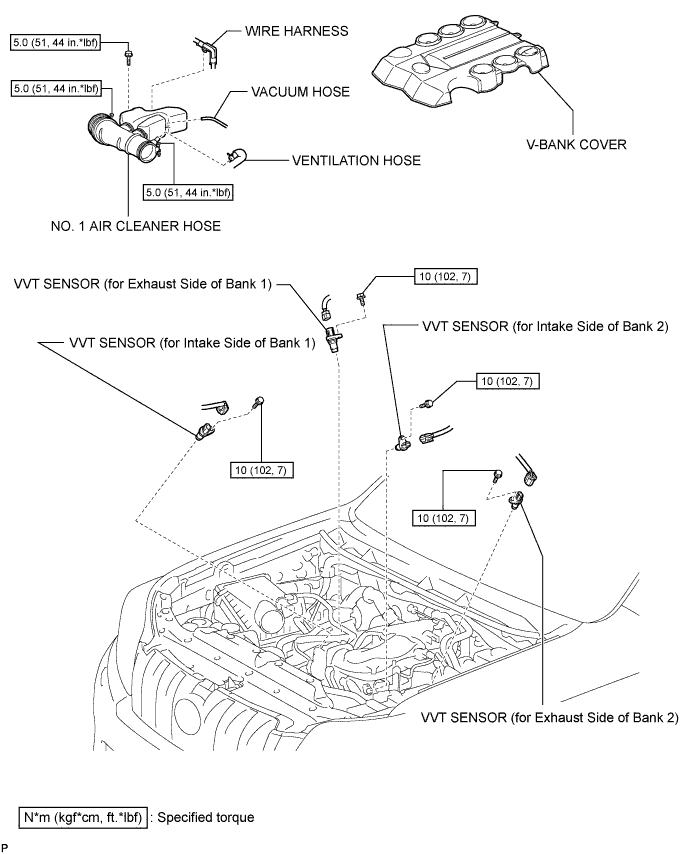 5.0 (51, 44 in.*lbf)

WIRE HARNESS

5.0 (51, 44 in.*lbf)

VACUUM HOSE

VENTILATION HOSE

5.0 (51, 44 in.*lbf)

NO. 1 AIR CLEANER HOSE

V-BANK COVER

VVT SENSOR (for Exhaust Side of Bank 1)

10 (102, 7)

VVT SENSOR (for Intake Side of Bank 2)

VVT SENSOR (for Intake Side of Bank 1)

10 (102, 7)

10 (102, 7)

10 (102, 7)

VVT SENSOR (for Exhaust Side of Bank 2)

N*m (kgf*cm, ft.*lbf) : Specified torque

P