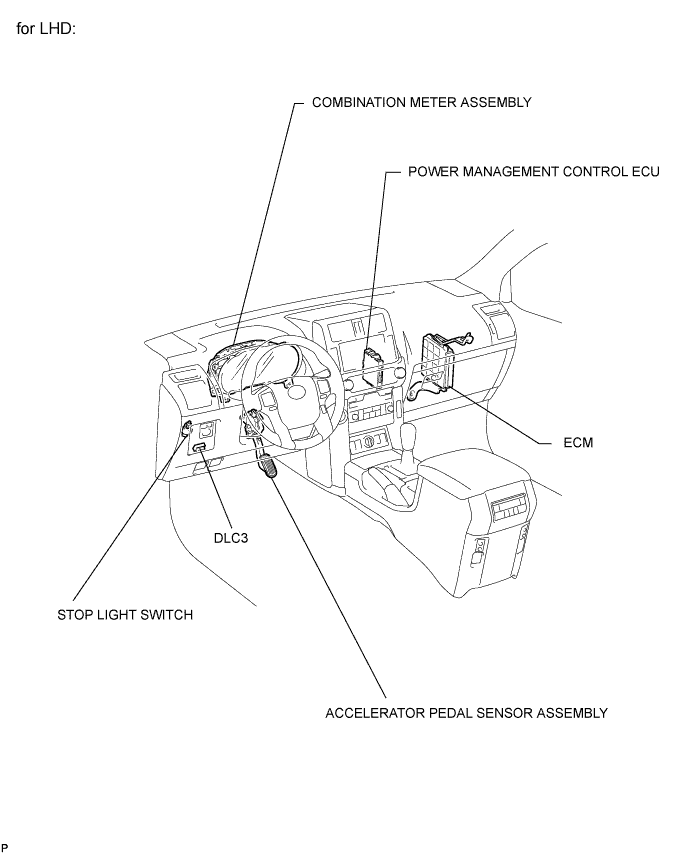 for LHD:

COMBINATION METER ASSEMBLY

POWER MANAGEMENT CONTROL ECU

ECM

DLC3

STOP LIGHT SWITCH

ACCELERATOR PEDAL SENSOR ASSEMBLY

P