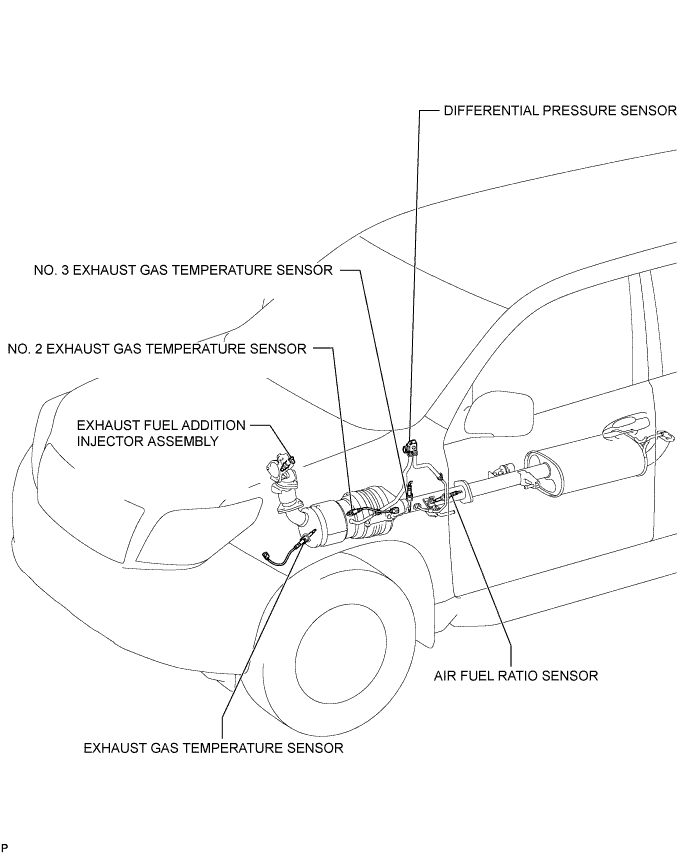 DIFFERENTIAL PRESSURE SENSOR

NO. 3 EXHAUST GAS TEMPERATURE SENSOR

NO. 2 EXHAUST GAS TEMPERATURE SENSOR

EXHAUST FUEL ADDITION INJECTOR ASSEMBLY

AIR FUEL RATIO SENSOR

EXHAUST GAS TEMPERATURE SENSOR

P