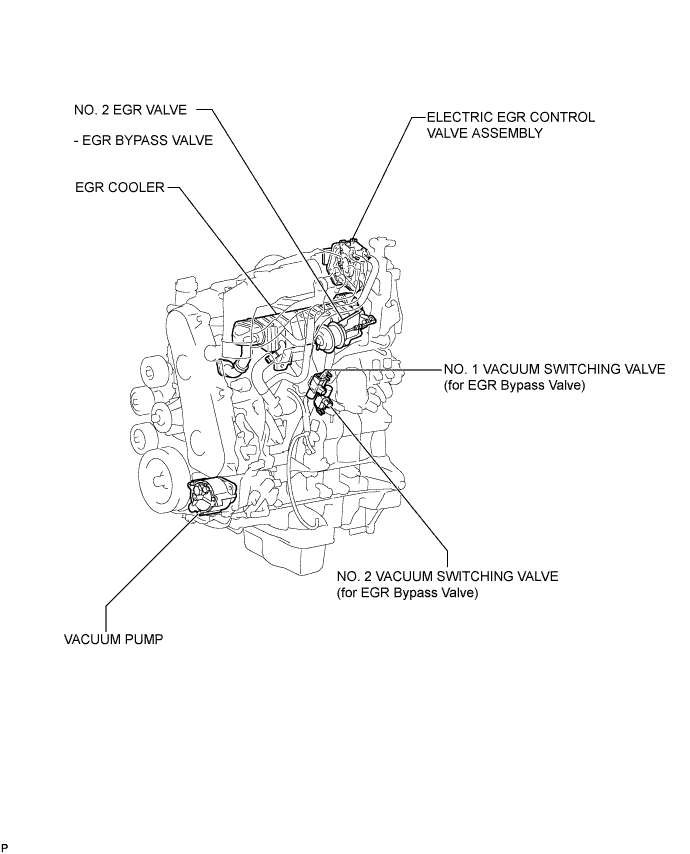 NO. 2 EGR VALVE

- EGR BYPASS VALVE

ELECTRIC EGR CONTROL VALVE ASSEMBLY

EGR COOLER

NO. 1 VACUUM SWITCHING VALVE (for EGR Bypass Valve)

NO. 2 VACUUM SWITCHING VALVE (for EGR Bypass Valve)

VACUUM PUMP

P