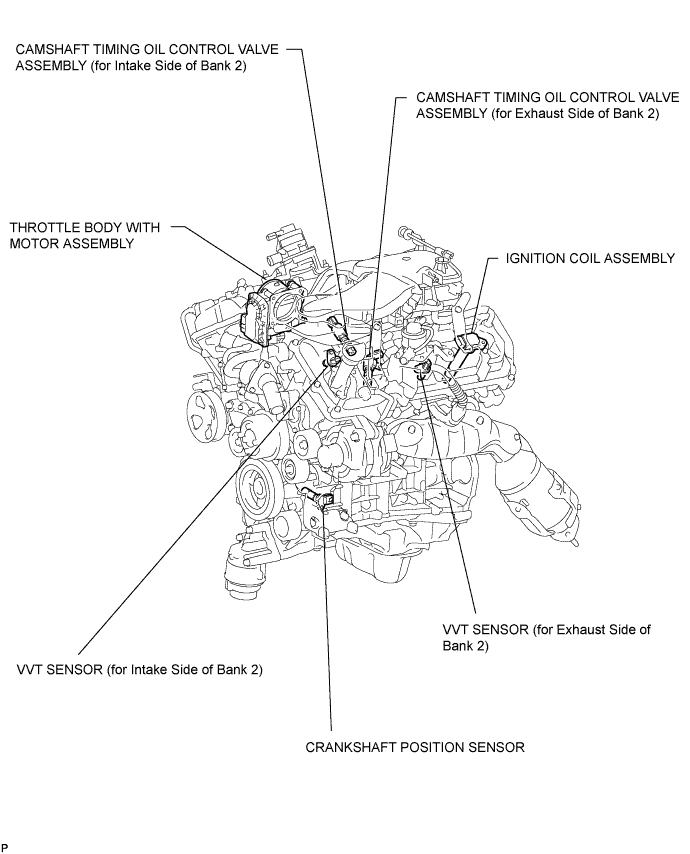 CAMSHAFT TIMING OIL CONTROL VALVE ASSEMBLY (for Intake Side of Bank 2)

CAMSHAFT TIMING OIL CONTROL VALVE ASSEMBLY (for Exhaust Side of Bank 2)

THROTTLE BODY WITH MOTOR ASSEMBLY

IGNITION COIL ASSEMBLY

VVT SENSOR (for Exhaust Side of Bank 2)

VVT SENSOR (for Intake Side of Bank 2)

CRANKSHAFT POSITION SENSOR

P