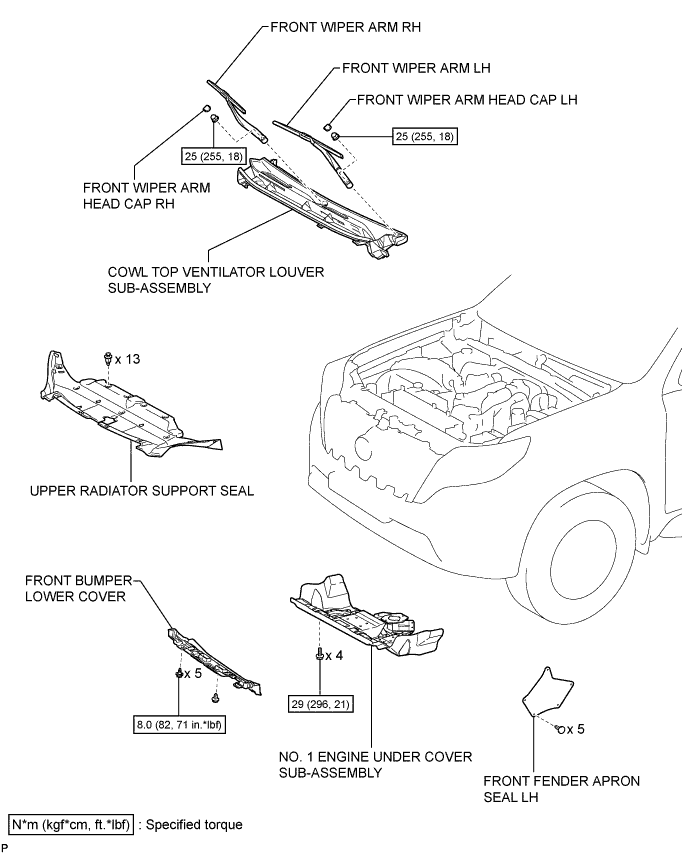 FRONT WIPER ARM RH

FRONT WIPER ARM LH

FRONT WIPER ARM HEAD CAP LH

25 (255, 18)

25 (255, 18)

FRONT WIPER ARM HEAD CAP RH

COWL TOP VENTILATOR LOUVER SUB-ASSEMBLY

x 13

UPPER RADIATOR SUPPORT SEAL

FRONT BUMPER LOWER COVER

x 5

8.0 (82, 71 in.*lbf)

x 4

29 (296, 21)

NO. 1 ENGINE UNDER COVER SUB-ASSEMBLY

x 5

FRONT FENDER APRON SEAL LH

N*m (kgf*cm, ft.*lbf) : Specified torque

P