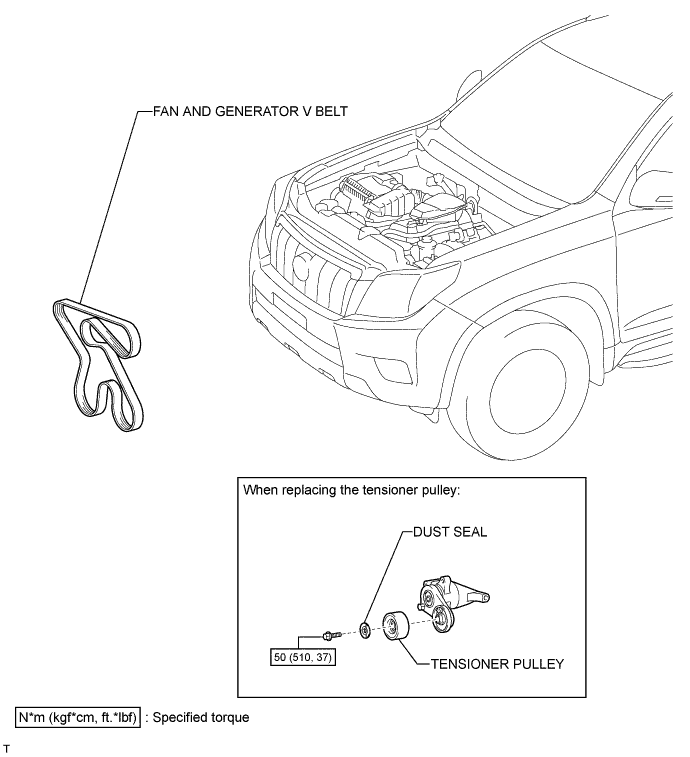 FAN AND GENERATOR V BELT

When replacing the tensioner pulley:

DUST SEAL

50 (510, 37)

TENSIONER PULLEY

N*m (kgf*cm, ft.*lbf) : Specified torque

T