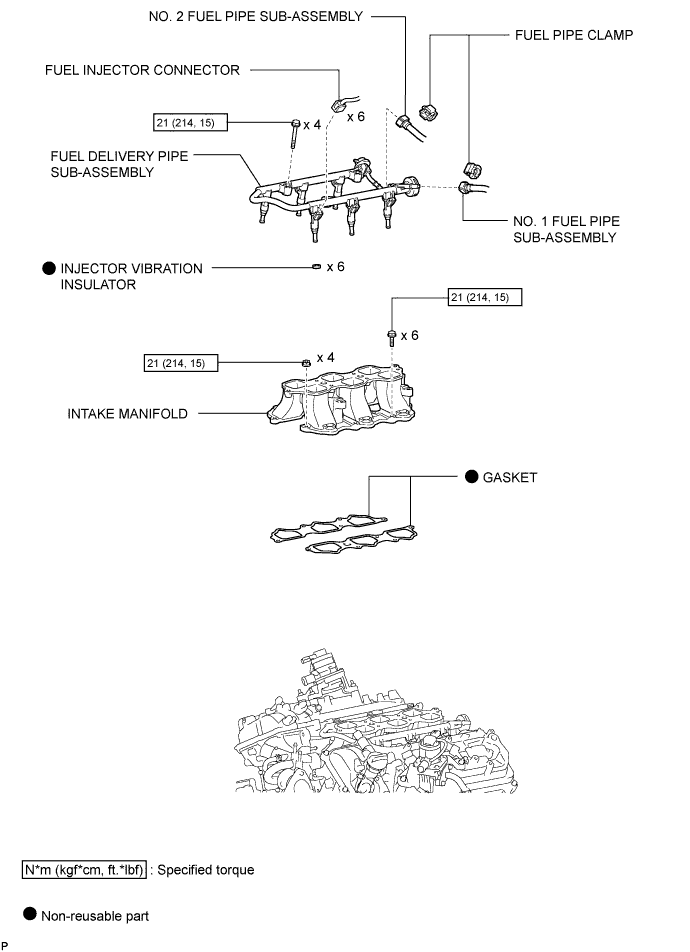 NO. 2 FUEL PIPE SUB-ASSEMBLY

FUEL PIPE CLAMP

FUEL INJECTOR CONNECTOR

x 6

21 (214, 15)

x 4

FUEL DELIVERY PIPE SUB-ASSEMBLY

NO. 1 FUEL PIPE SUB-ASSEMBLY

● INJECTOR VIBRATION INSULATOR

x 6

21 (214, 15)

x 6

21 (214, 15)

x 4

INTAKE MANIFOLD

● GASKET

N*m (kgf*cm, ft.*lbf) : Specified torque

● Non-reusable part

P