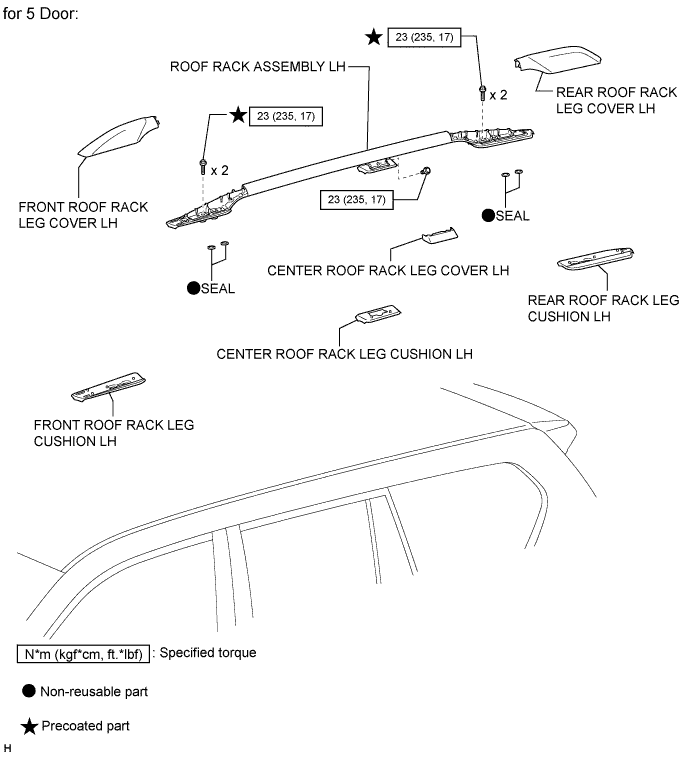 for 5 Door:

★ 23 (235, 17)

ROOF RACK ASSEMBLY LH

x 2

REAR ROOF RACK LEG COVER LH

★ 23 (235, 17)

x 2

FRONT ROOF RACK LEG COVER LH

23 (235, 17)

●SEAL

●SEAL

CENTER ROOF RACK LEG COVER LH

REAR ROOF RACK LEG CUSHION LH

CENTER ROOF RACK LEG CUSHION LH

FRONT ROOF RACK LEG CUSHION LH

N*m (kgf*cm, ft.*lbf) : Specified torque

● Non-reusable part

★ Precoated part

H