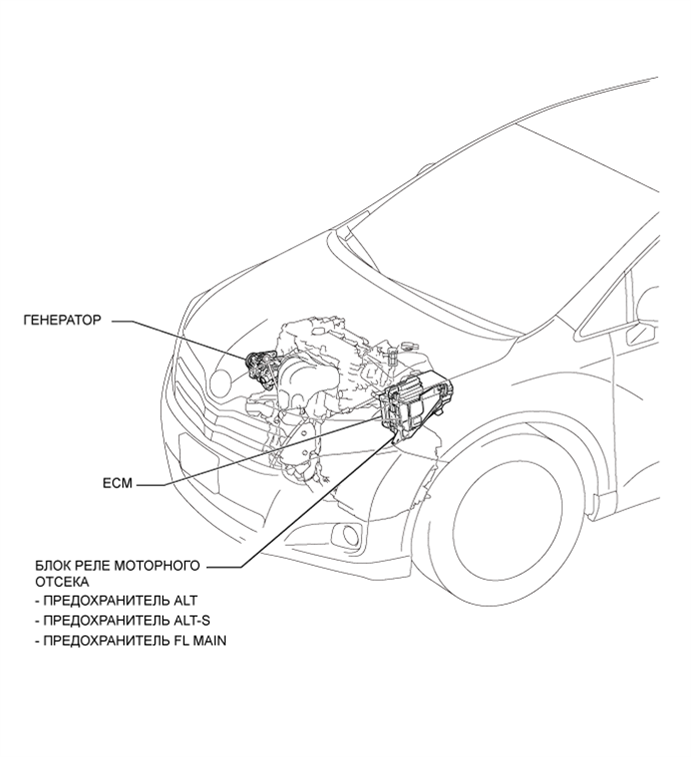 ГЕНЕРАТОР

ECM

БЛОК РЕЛЕ МОТОРНОГО ОТСЕКА
- ПРЕДОХРАНИТЕЛЬ ALT
- ПРЕДОХРАНИТЕЛЬ ALT-S
- ПРЕДОХРАНИТЕЛЬ FL MAIN