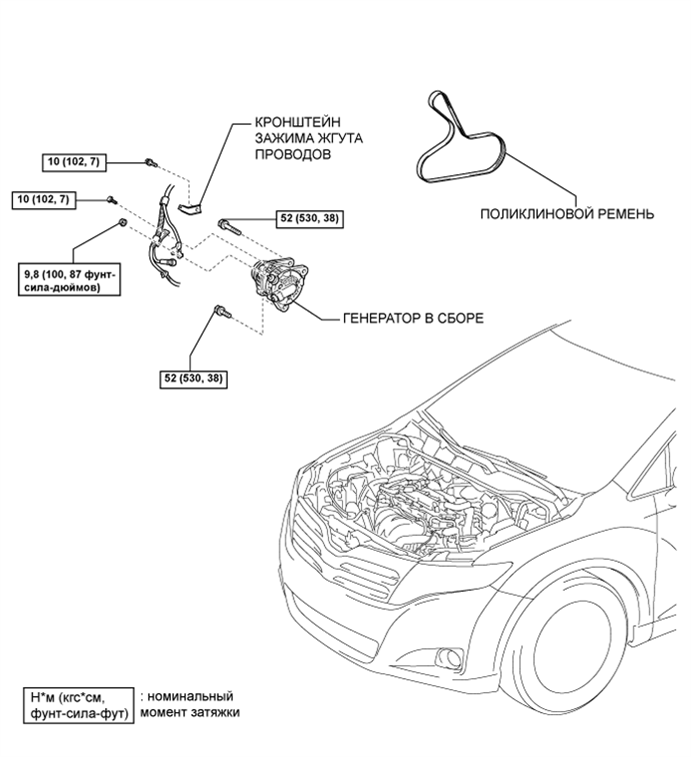 КРОНШТЕЙН ЗАЖИМА ЖГУТА ПРОВОДОВ

10 (102, 7)

10 (102, 7)

52 (530, 38)

9,8 (100, 87 фунт-сила-дюймов)

ПОЛИКЛИНОВОЙ РЕМЕНЬ

ГЕНЕРАТОР В СБОРЕ

52 (530, 38)

Н*м (кгс*см, фунт-сила-фут)

: номинальный момент затяжки