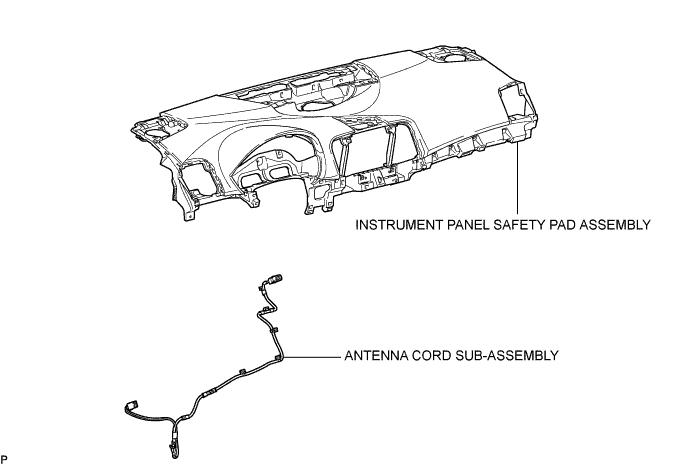 INSTRUMENT PANEL SAFETY PAD ASSEMBLY

ANTENNA CORD SUB-ASSEMBLY

P