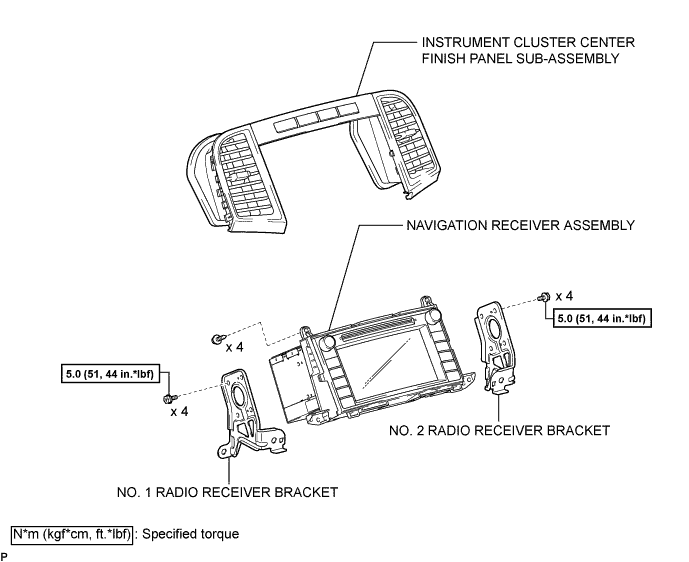 INSTRUMENT CLUSTER CENTER FINISH PANEL SUB-ASSEMBLY

NAVIGATION RECEIVER ASSEMBLY

x 4

5.0 (51, 44 in.*lbf)

x 4

5.0 (51, 44 in.*lbf)

x 4

NO. 2 RADIO RECEIVER BRACKET

NO. 1 RADIO RECEIVER BRACKET

N*m (kgf*cm, ft.*lbf) : Specified torque

P