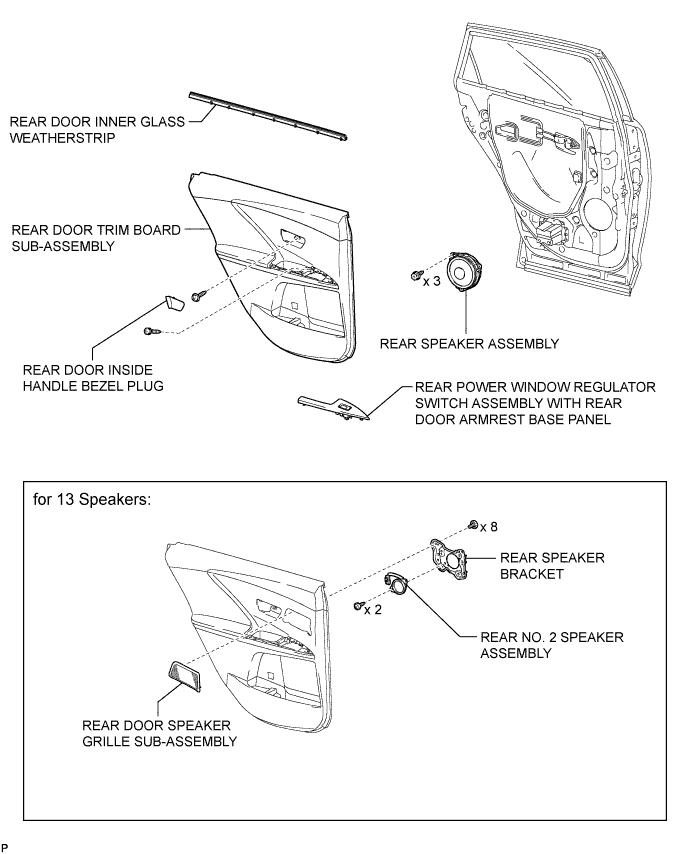 REAR DOOR INNER GLASS WEATHERSTRIP

REAR DOOR TRIM BOARD SUB-ASSEMBLY

x 3

REAR SPEAKER ASSEMBLY

REAR DOOR INSIDE HANDLE BEZEL PLUG

REAR POWER WINDOW REGULATOR SWITCH ASSEMBLY WITH REAR DOOR ARMREST BASE PANEL

for 13 Speakers:

x 8

REAR SPEAKER BRACKET

x 2

REAR NO. 2 SPEAKER ASSEMBLY

REAR DOOR SPEAKER GRILLE SUB-ASSEMBLY

P