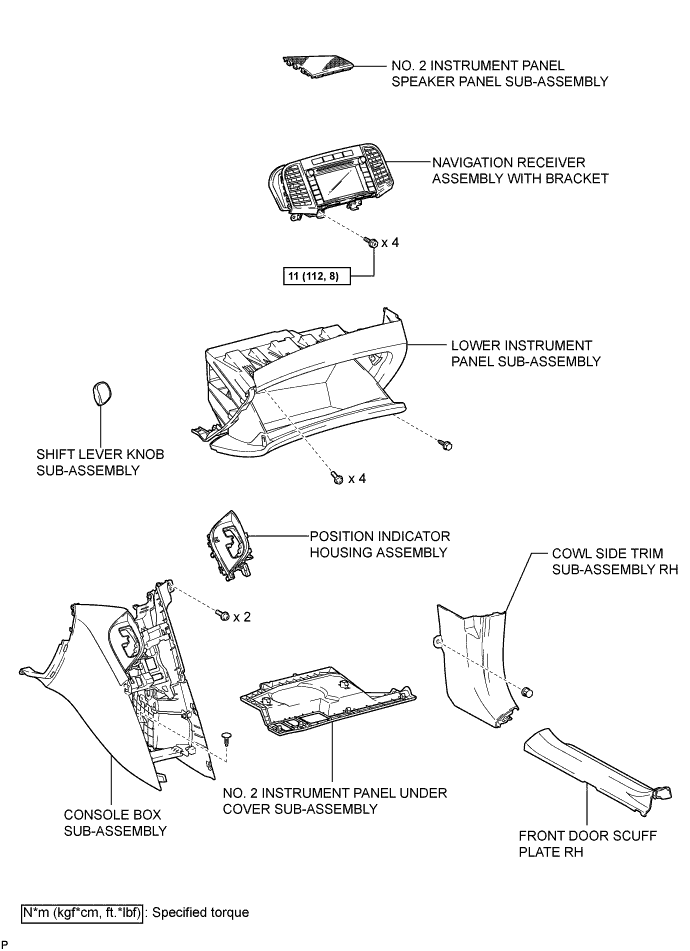 NO. 2 INSTRUMENT PANEL SPEAKER PANEL SUB-ASSEMBLY

NAVIGATION RECEIVER ASSEMBLY WITH BRACKET

x 4

11 (112, 8)

LOWER INSTRUMENT PANEL SUB-ASSEMBLY

SHIFT LEVER KNOB SUB-ASSEMBLY

x 4

POSITION INDICATOR HOUSING ASSEMBLY

COWL SIDE TRIM SUB-ASSEMBLY RH

x 2

CONSOLE BOX SUB-ASSEMBLY

NO. 2 INSTRUMENT PANEL UNDER COVER SUB-ASSEMBLY

FRONT DOOR SCUFF PLATE RH

N*m (kgf*cm, ft.*lbf) : Specified torque

P