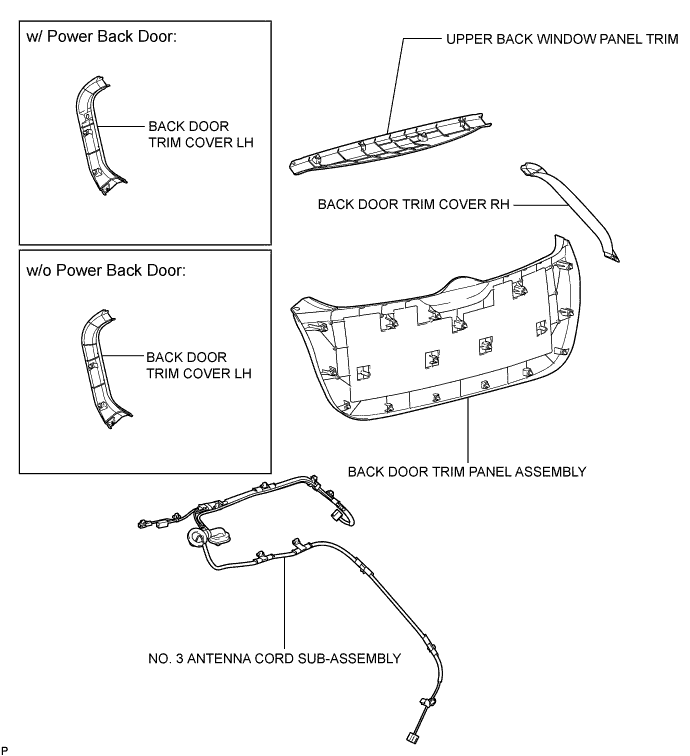 w/ Power Back Door:

BACK DOOR TRIM COVER LH

UPPER BACK WINDOW PANEL TRIM

BACK DOOR TRIM COVER RH

w/o Power Back Door:

BACK DOOR TRIM COVER LH

BACK DOOR TRIM PANEL ASSEMBLY

NO. 3 ANTENNA CORD SUB-ASSEMBLY

P