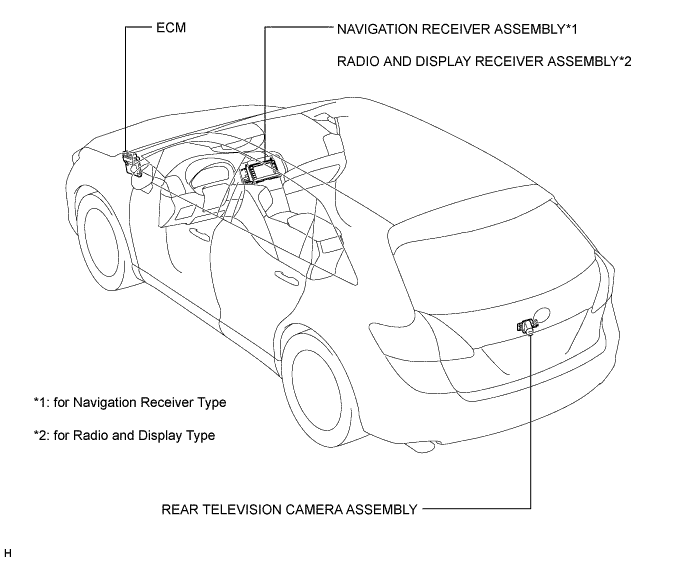 ECM

NAVIGATION RECEIVER ASSEMBLY*1

RADIO AND DISPLAY RECEIVER ASSEMBLY*2

*1: for Navigation Receiver Type

*2: for Radio and Display Type

REAR TELEVISION CAMERA ASSEMBLY

H