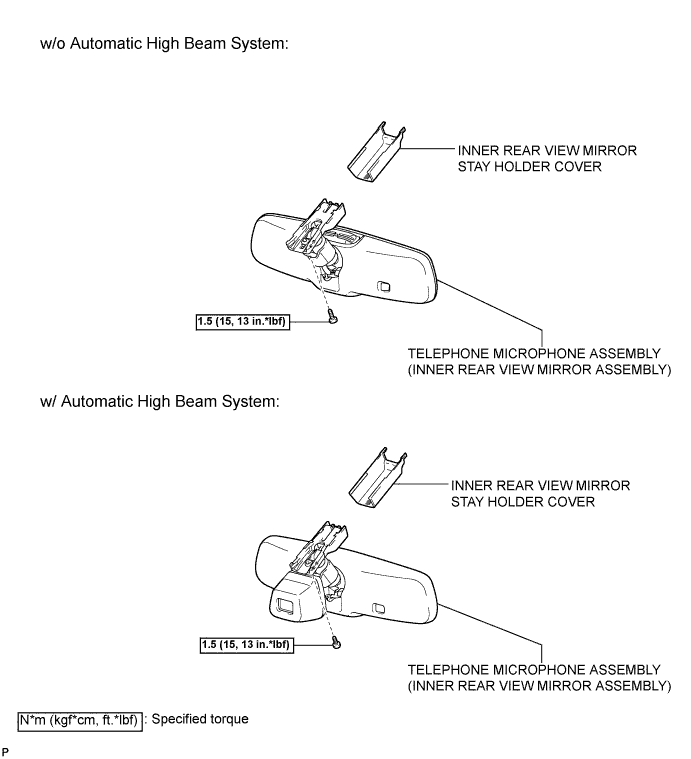 w/o Automatic High Beam System:

INNER REAR VIEW MIRROR STAY HOLDER COVER

1.5 (15, 13 in.*lbf)

TELEPHONE MICROPHONE ASSEMBLY (INNER REAR VIEW MIRROR ASSEMBLY)

w/ Automatic High Beam System:

INNER REAR VIEW MIRROR STAY HOLDER COVER

1.5 (15, 13 in.*lbf)

TELEPHONE MICROPHONE ASSEMBLY (INNER REAR VIEW MIRROR ASSEMBLY)

N*m (kgf*cm, ft.*lbf) : Specified torque

P