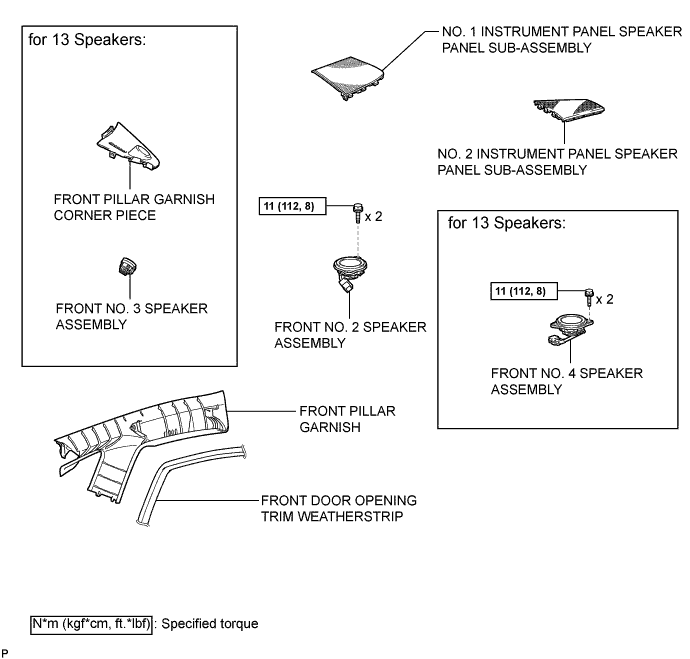 for 13 Speakers:

FRONT PILLAR GARNISH CORNER PIECE

FRONT NO. 3 SPEAKER ASSEMBLY

NO. 1 INSTRUMENT PANEL SPEAKER PANEL SUB-ASSEMBLY

NO. 2 INSTRUMENT PANEL SPEAKER PANEL SUB-ASSEMBLY

11 (112, 8)

x 2

FRONT NO. 2 SPEAKER ASSEMBLY

for 13 Speakers:

11 (112, 8)

x 2

FRONT NO. 4 SPEAKER ASSEMBLY

FRONT PILLAR GARNISH

FRONT DOOR OPENING TRIM WEATHERSTRIP

N*m (kgf*cm, ft.*lbf) : Specified torque

P