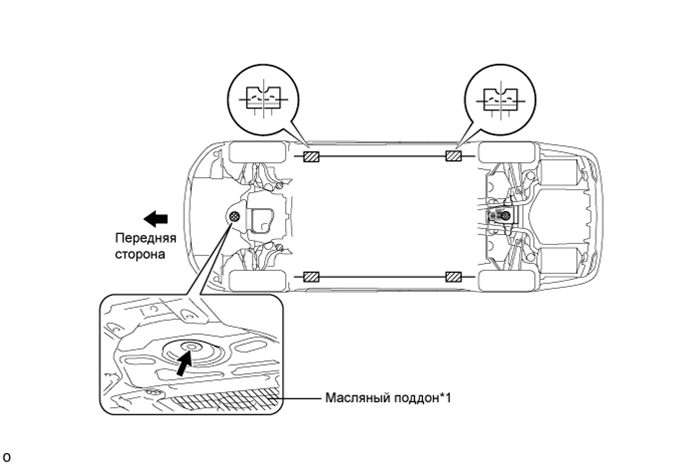 Передняя сторона

Масляный поддон*1

o