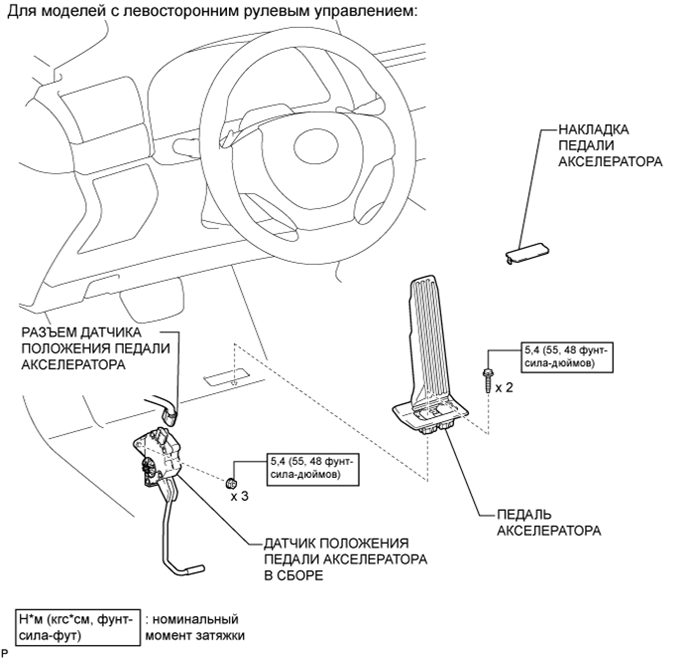 Для моделей с левосторонним рулевым управлением:

НАКЛАДКА ПЕДАЛИ АКСЕЛЕРАТОРА

РАЗЪЕМ ДАТЧИКА ПОЛОЖЕНИЯ ПЕДАЛИ АКСЕЛЕРАТОРА

5,4 (55, 48 фунт-сила-дюймов)

x 2

5,4 (55, 48 фунт-сила-дюймов)

x 3

ПЕДАЛЬ АКСЕЛЕРАТОРА

ДАТЧИК ПОЛОЖЕНИЯ ПЕДАЛИ АКСЕЛЕРАТОРА В СБОРЕ

Н*м (кгс*см, фунт-сила-фут) : номинальный момент затяжки

P