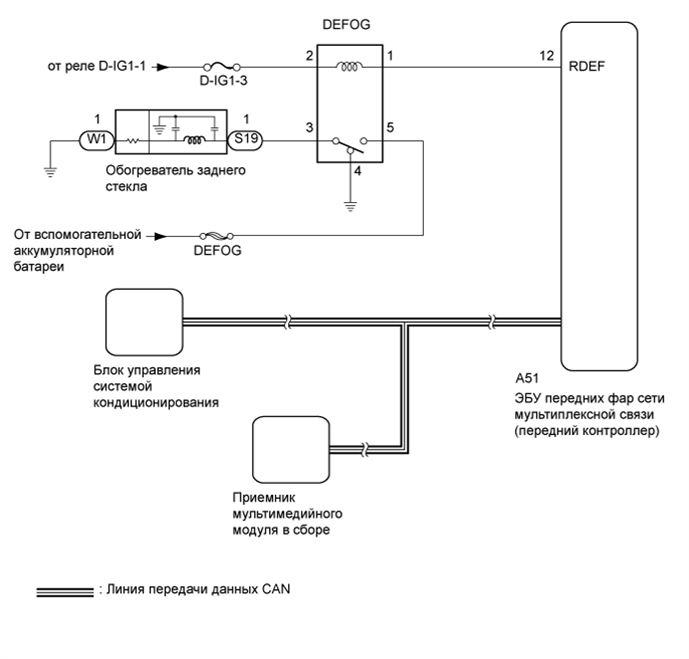 DEFOG

от реле D-IG1-1

D-IG1-3

2

1

12

RDEF

1

W1

1

S19

3

5

4

Обогреватель заднего стекла

От вспомогательной аккумуляторной батареи

DEFOG

Блок управления системой кондиционирования

A51

ЭБУ передних фар сети мультиплексной связи (передний контроллер)

Приемник мультимедийного модуля в сборе

: Линия передачи данных CAN