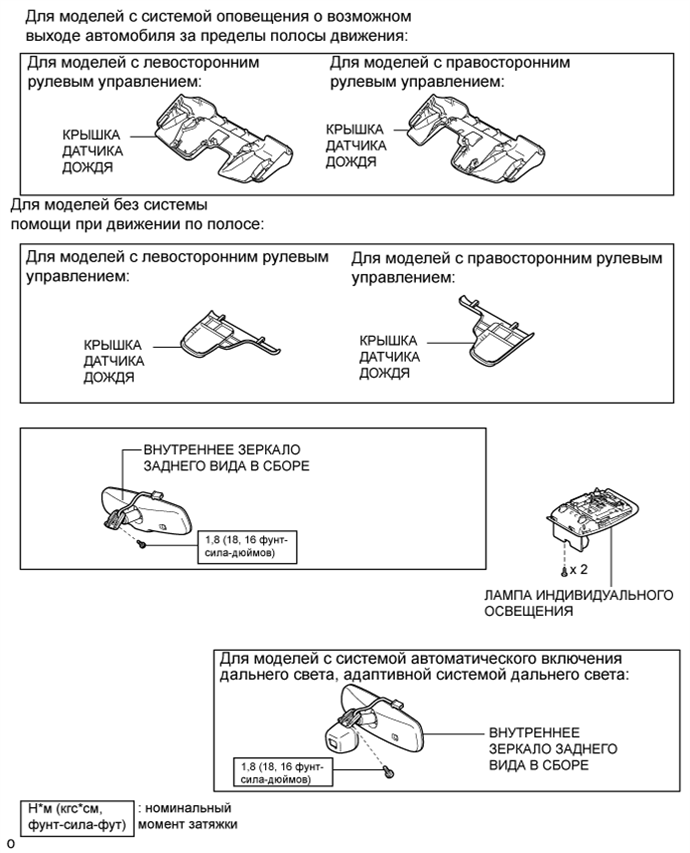 Для моделей с системой оповещения о возможном выходе автомобиля за пределы полосы движения:

Для моделей с левосторонним рулевым управлением:

КРЫШКА ДАТЧИКА ДОЖДЯ

Для моделей с правосторонним рулевым управлением:

КРЫШКА ДАТЧИКА ДОЖДЯ

Для моделей без системы помощи при движении по полосе:

Для моделей с левосторонним рулевым управлением:

КРЫШКА ДАТЧИКА ДОЖДЯ

Для моделей с правосторонним рулевым управлением:

КРЫШКА ДАТЧИКА ДОЖДЯ

ВНУТРЕННЕЕ ЗЕРКАЛО ЗАДНЕГО ВИДА В СБОРЕ

1,8 (18, 16 фунт-сила-дюймов)

x 2

ЛАМПА ИНДИВИДУАЛЬНОГО ОСВЕЩЕНИЯ

Для моделей с системой автоматического включения дальнего света, адаптивной системой дальнего света:

ВНУТРЕННЕЕ ЗЕРКАЛО ЗАДНЕГО ВИДА В СБОРЕ

1,8 (18, 16 фунт-сила-дюймов)

Н*м (кгс*см, фунт-сила-фут) : номинальный момент затяжки

o