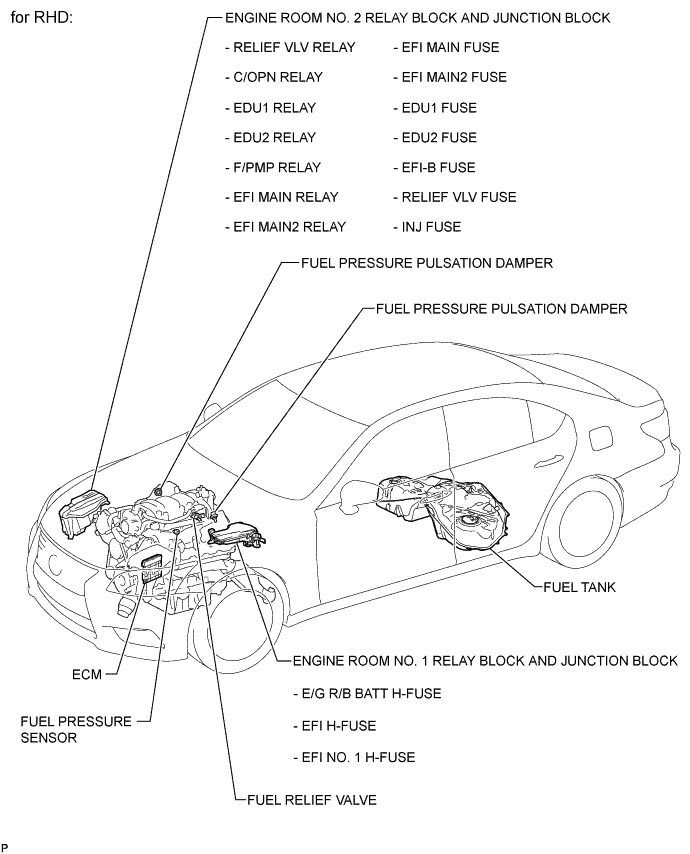 for RHD:

ENGINE ROOM NO. 2 RELAY BLOCK AND JUNCTION BLOCK

- RELIEF VLV RELAY
- C/OPN RELAY
- EDU1 RELAY
- EDU2 RELAY
- F/PMP RELAY
- EFI MAIN RELAY
- EFI MAIN2 RELAY

- EFI MAIN FUSE
- EFI MAIN2 FUSE
- EDU1 FUSE
- EDU2 FUSE
- EFI-B FUSE
- RELIEF VLV FUSE
- INJ FUSE

FUEL PRESSURE PULSATION DAMPER

FUEL PRESSURE PULSATION DAMPER

FUEL TANK

ENGINE ROOM NO. 1 RELAY BLOCK AND JUNCTION BLOCK

- E/G R/B BATT H-FUSE
- EFI H-FUSE
- EFI NO. 1 H-FUSE

ECM

FUEL PRESSURE SENSOR

FUEL RELIEF VALVE

P