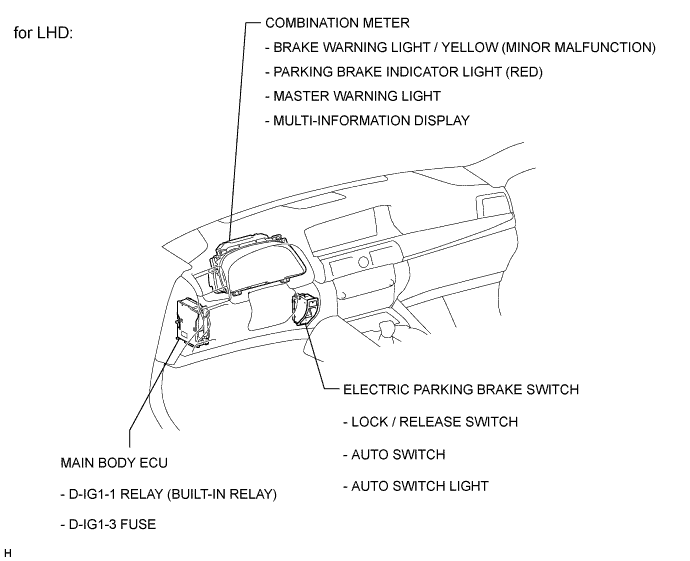 for LHD:

COMBINATION METER

- BRAKE WARNING LIGHT / YELLOW (MINOR MALFUNCTION)

- PARKING BRAKE INDICATOR LIGHT (RED)

- MASTER WARNING LIGHT

- MULTI-INFORMATION DISPLAY

ELECTRIC PARKING BRAKE SWITCH

- LOCK / RELEASE SWITCH

- AUTO SWITCH

- AUTO SWITCH LIGHT

MAIN BODY ECU

- D-IG1-1 RELAY (BUILT-IN RELAY)

- D-IG1-3 FUSE

H