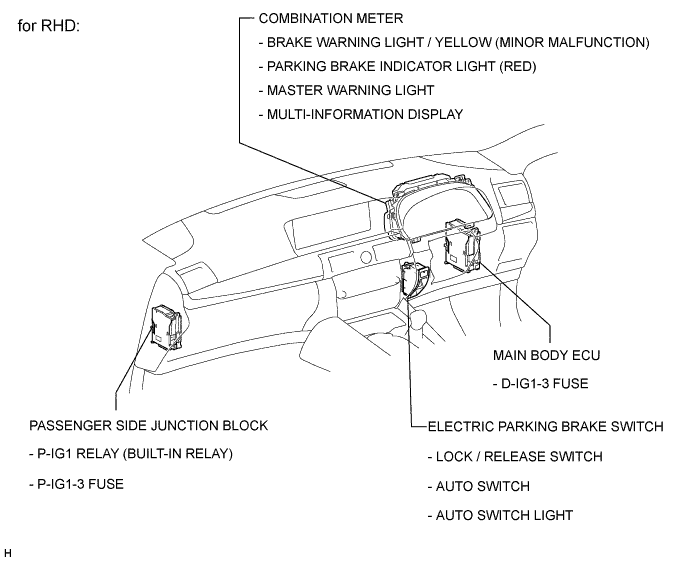 for RHD:

COMBINATION METER
- BRAKE WARNING LIGHT / YELLOW (MINOR MALFUNCTION)
- PARKING BRAKE INDICATOR LIGHT (RED)
- MASTER WARNING LIGHT
- MULTI-INFORMATION DISPLAY

MAIN BODY ECU
- D-IG1-3 FUSE

PASSENGER SIDE JUNCTION BLOCK
- P-IG1 RELAY (BUILT-IN RELAY)
- P-IG1-3 FUSE

ELECTRIC PARKING BRAKE SWITCH
- LOCK / RELEASE SWITCH
- AUTO SWITCH
- AUTO SWITCH LIGHT

H