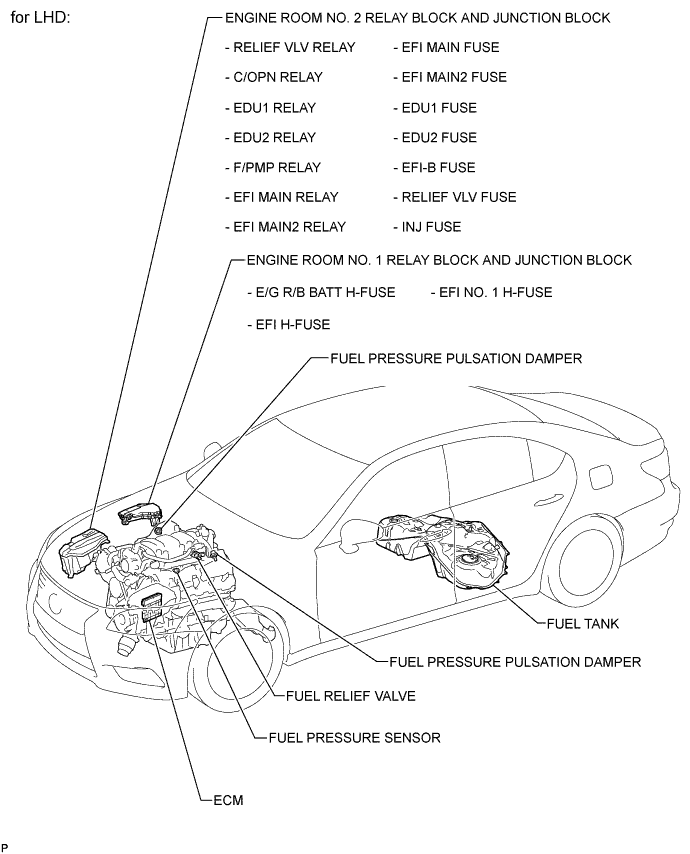 for LHD:

ENGINE ROOM NO. 2 RELAY BLOCK AND JUNCTION BLOCK

- RELIEF VLV RELAY
- C/OPN RELAY
- EDU1 RELAY
- EDU2 RELAY
- F/PMP RELAY
- EFI MAIN RELAY
- EFI MAIN2 RELAY

- EFI MAIN FUSE
- EFI MAIN2 FUSE
- EDU1 FUSE
- EDU2 FUSE
- EFI-B FUSE
- RELIEF VLV FUSE
- INJ FUSE

ENGINE ROOM NO. 1 RELAY BLOCK AND JUNCTION BLOCK

- E/G R/B BATT H-FUSE
- EFI H-FUSE

- EFI NO. 1 H-FUSE

FUEL PRESSURE PULSATION DAMPER

FUEL TANK

FUEL PRESSURE PULSATION DAMPER

FUEL RELIEF VALVE

FUEL PRESSURE SENSOR

ECM

P