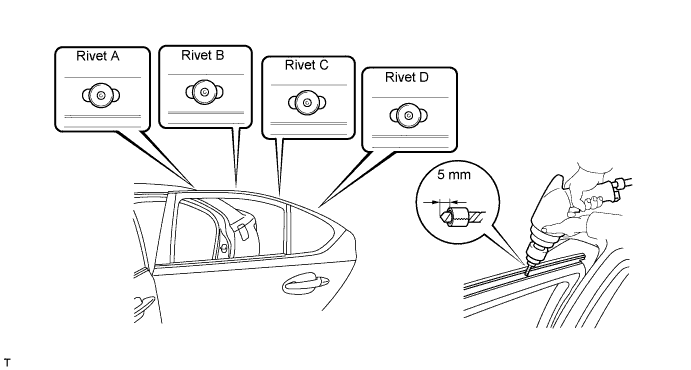 Rivet A
Rivet B
Rivet C
Rivet D
5 mm
T