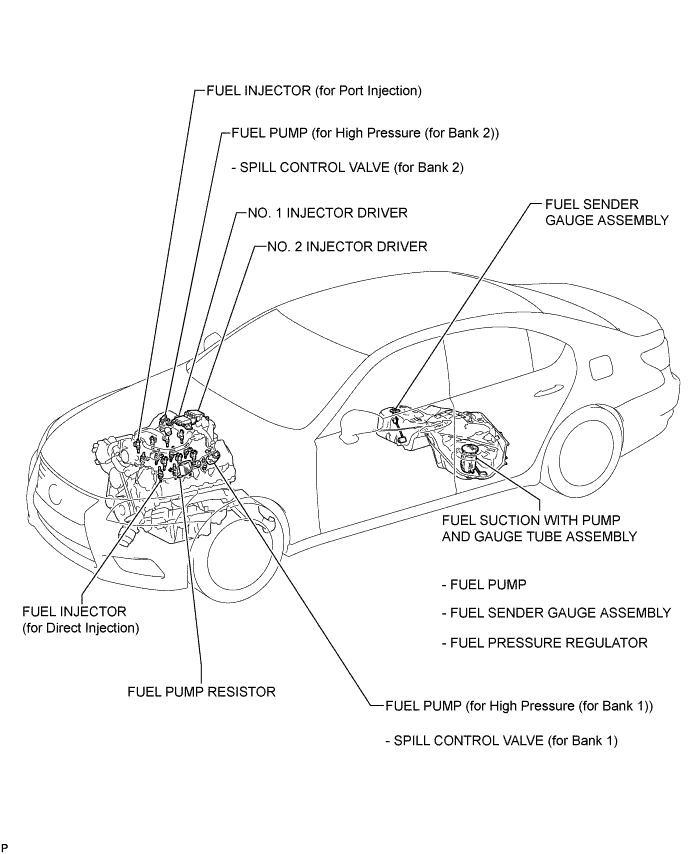 FUEL INJECTOR (for Port Injection)

FUEL PUMP (for High Pressure (for Bank 2))

- SPILL CONTROL VALVE (for Bank 2)

NO. 1 INJECTOR DRIVER

NO. 2 INJECTOR DRIVER

FUEL SENDER GAUGE ASSEMBLY

FUEL SUCTION WITH PUMP AND GAUGE TUBE ASSEMBLY

- FUEL PUMP

- FUEL SENDER GAUGE ASSEMBLY

- FUEL PRESSURE REGULATOR

FUEL INJECTOR (for Direct Injection)

FUEL PUMP RESISTOR

FUEL PUMP (for High Pressure (for Bank 1))

- SPILL CONTROL VALVE (for Bank 1)

P