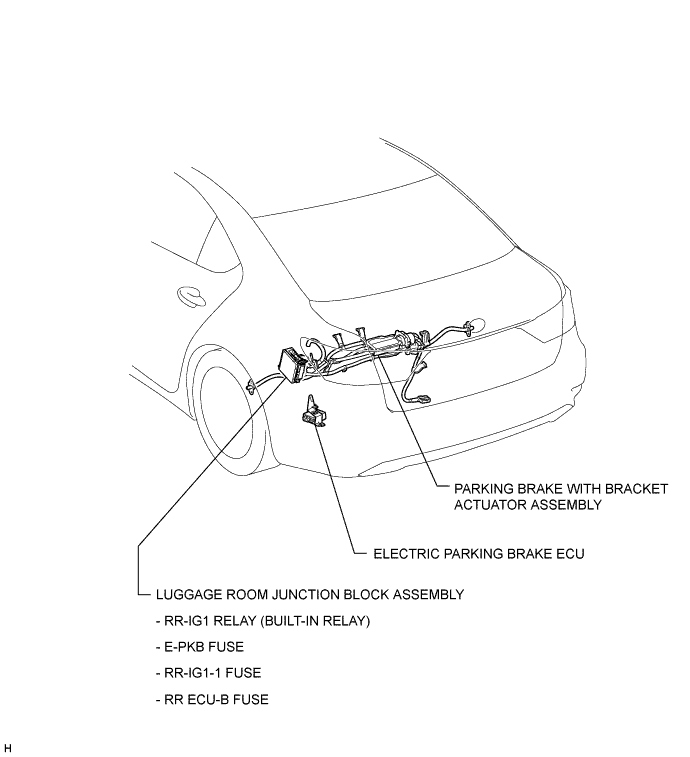 PARKING BRAKE WITH BRACKET ACTUATOR ASSEMBLY

ELECTRIC PARKING BRAKE ECU

LUGGAGE ROOM JUNCTION BLOCK ASSEMBLY
- RR-IG1 RELAY (BUILT-IN RELAY)
- E-PKB FUSE
- RR-IG1-1 FUSE
- RR ECU-B FUSE

H